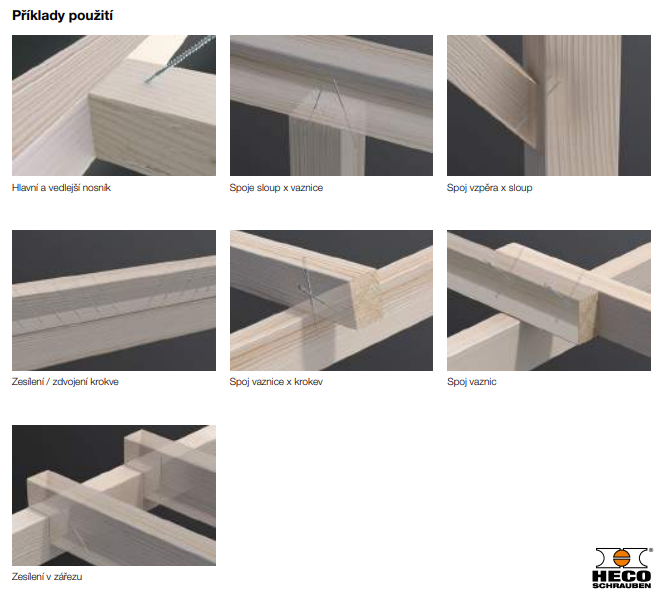 Příklady použití

Hlavní a vedlejší nosník

Spoje sloup x vaznice

Spoj vzpěra x sloup

Zesílení / zdvojení krokve

Spoj vaznice x krokev

Spoj vaznic

Zesílení v zářezu

HECO
SCHRAUBEN