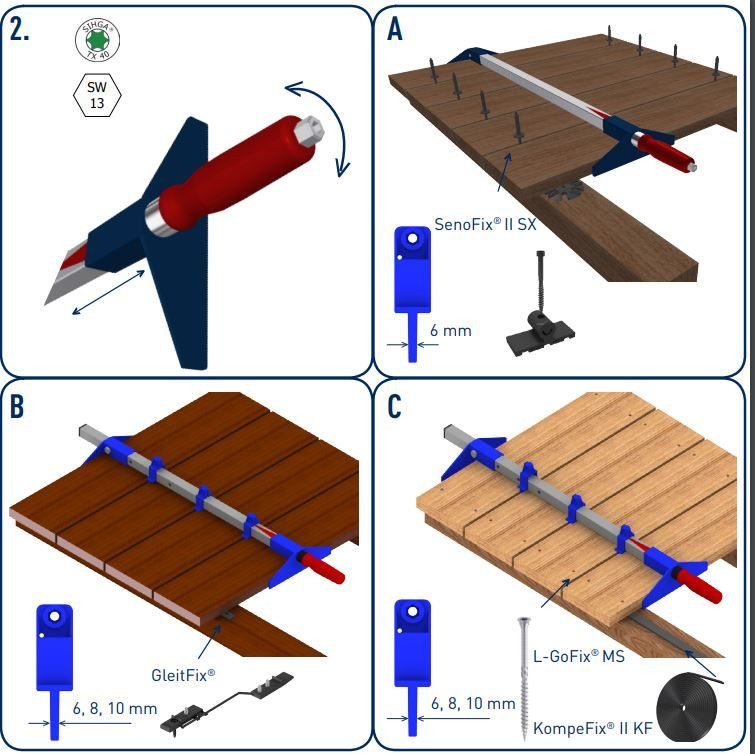 2.

SIHGA®
TX 40

SW
13

A

SenoFix® II SX

6 mm

B

GleitFix®

6, 8, 10 mm

C

L-GoFix® MS

6, 8, 10 mm

KompeFix® II KF